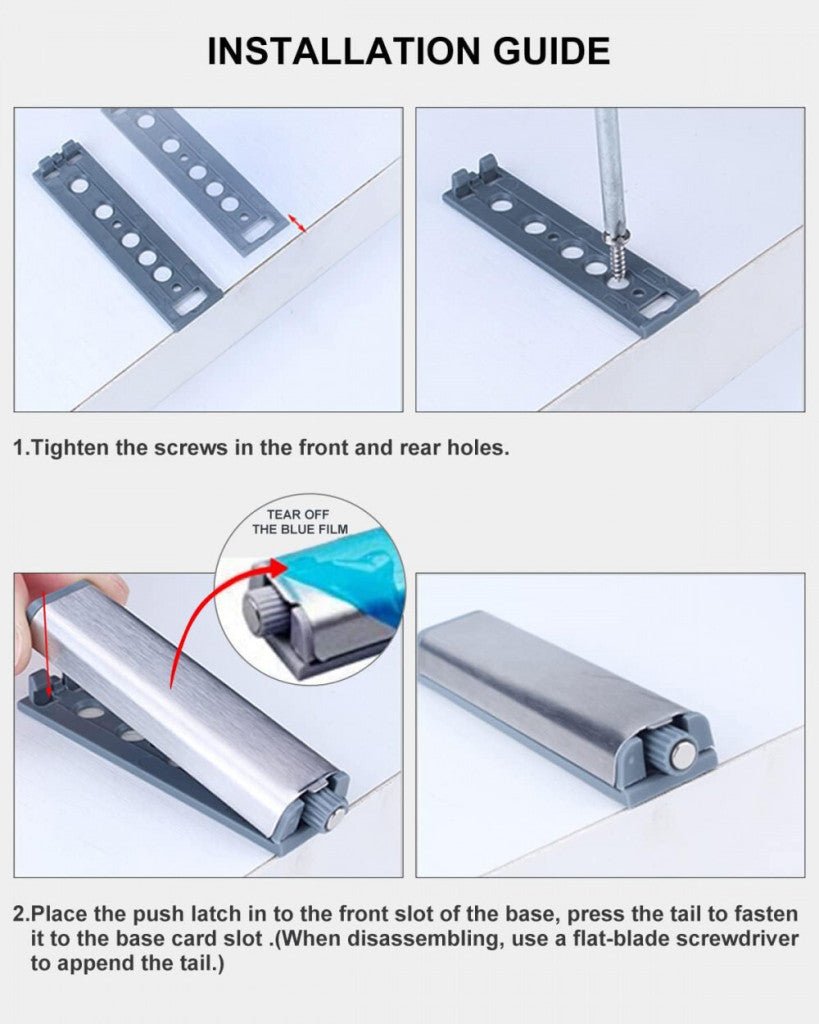 INSTALLATION GUIDE

1.Tighten the screws in the front and rear holes.

TEAR OFF THE BLUE FILM

2.Place the push latch in to the front slot of the base, press the tail to fasten it to the base card slot .(When disassembling, use a flat-blade screwdriver to append the tail.)