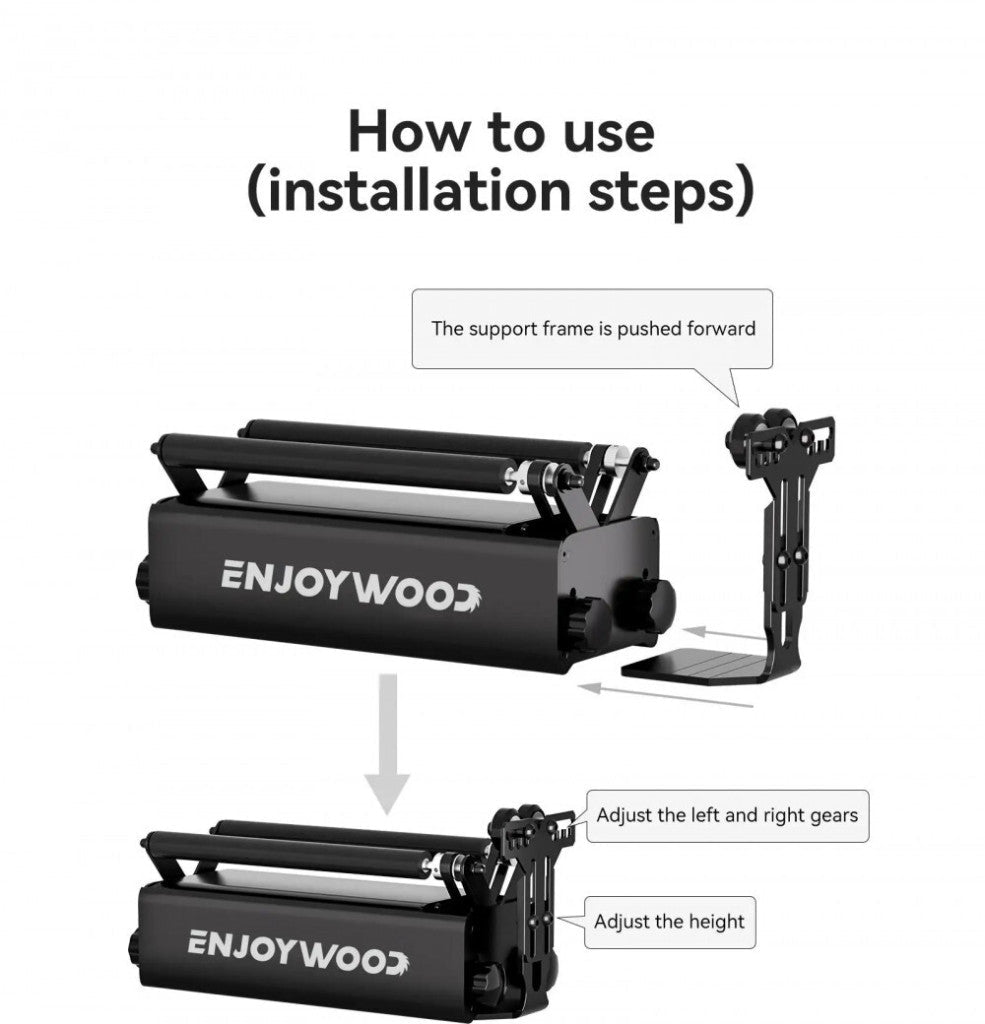 How to use
(installation steps)

The support frame is pushed forward

ENJOYWOOD

Adjust the left and right gears

Adjust the height

ENJOYWOOD