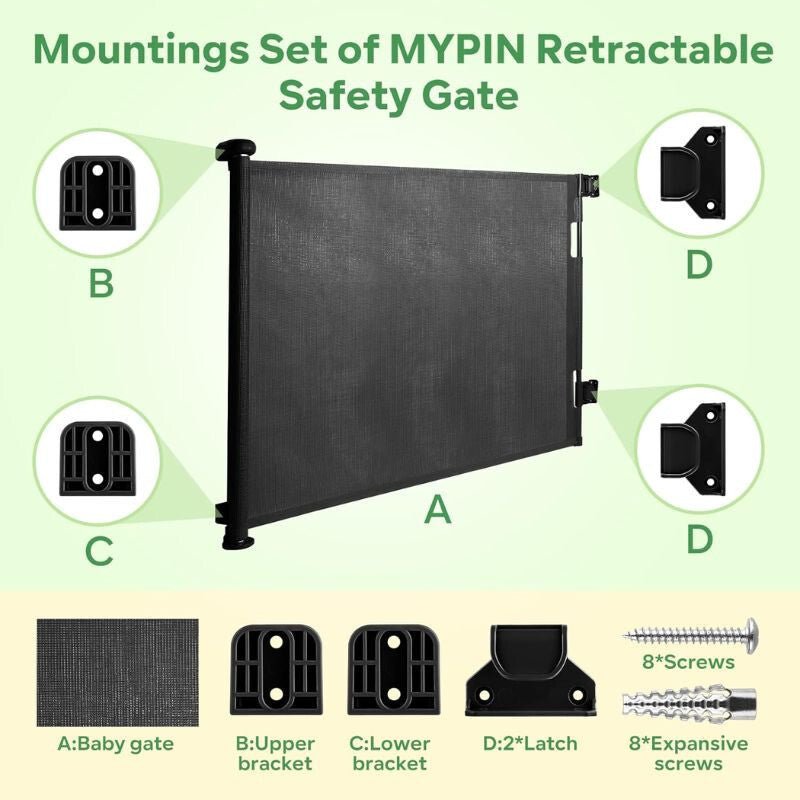 Mountings Set of MYPIN Retractable Safety Gate

B

D

C

A

D

A:Baby gate

B:Upper bracket

C:Lower bracket

D:2*Latch

8*Screws

8*Expansive screws