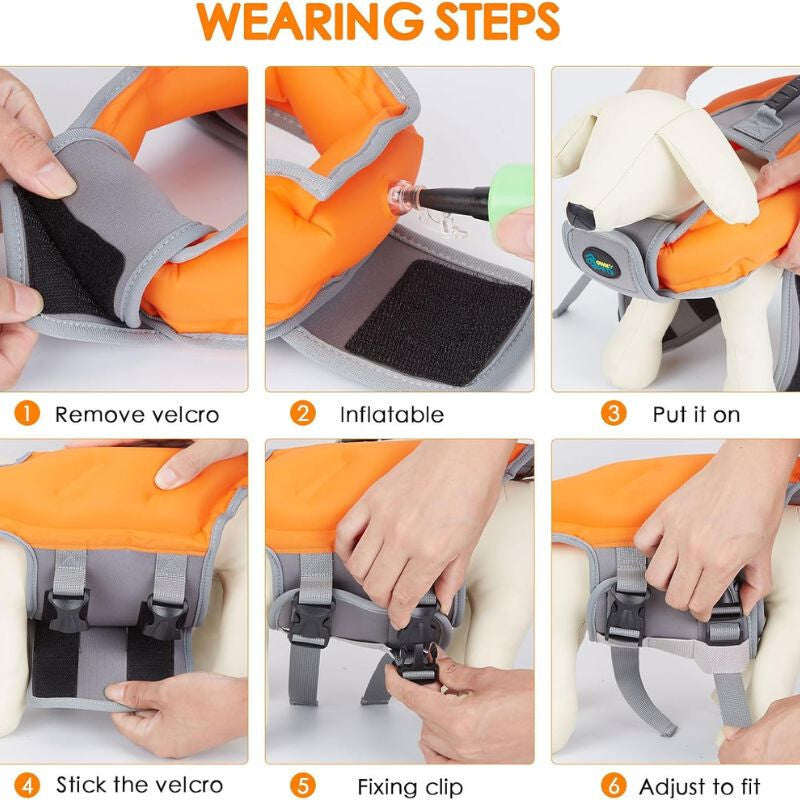 WEARING STEPS

1 Remove velcro

2 Inflatable

3 Put it on

4 Stick the velcro

5 Fixing clip

6 Adjust to fit