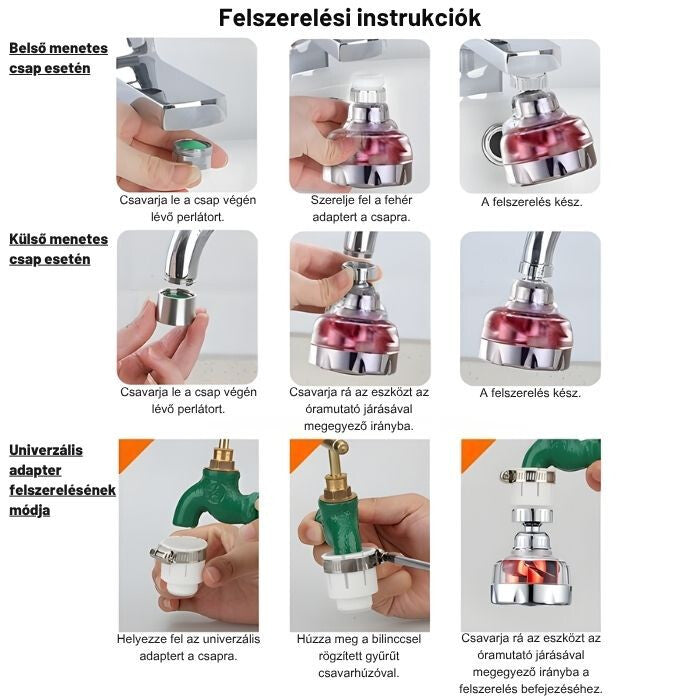 Felszerelési instrukciók

Belső menetes csap esetén

Csavarja le a csap végén lévő perlátort.

Szerelje fel a fehér adaptert a csapra.

A felszerelés kész.

Külső menetes csap esetén

Csavarja le a csap végén lévő perlátort.

Csavarja rá az eszközt az óramutató járásával megegyező irányba.

A felszerelés kész.

Univerzális adapter felszerelésének módja

Helyezze fel az univerzális adaptert a csapra.

Húzza meg a bilinccsel rögzített gyűrűt csavarhúzóval.

Csavarja rá az eszközt az óramutató járásával megegyező irányba a felszerelés befejezéséhez.