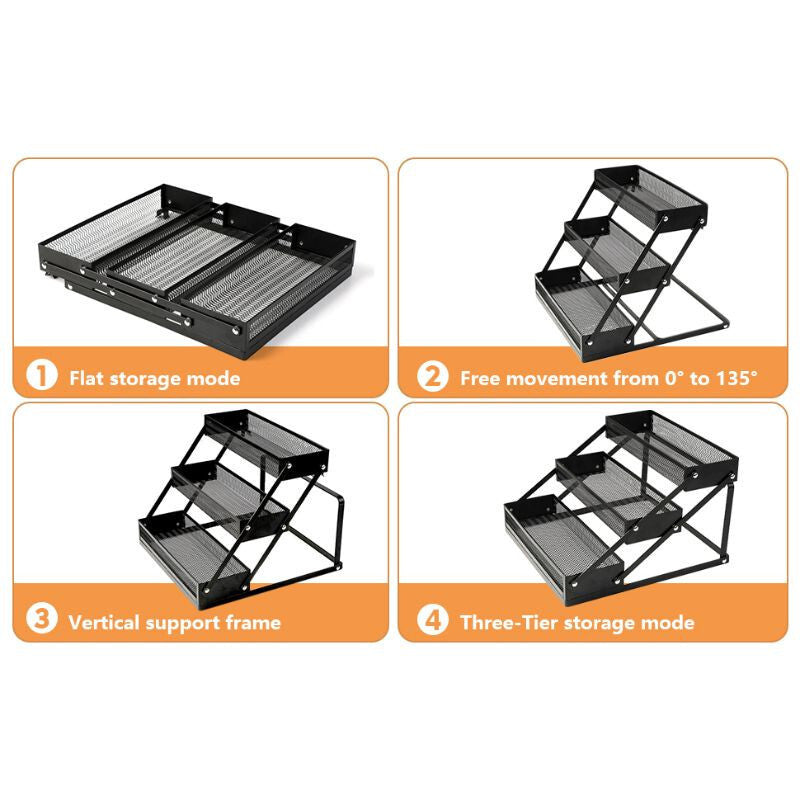 1 Flat storage mode

2 Free movement from 0° to 135°

3 Vertical support frame

4 Three-Tier storage mode