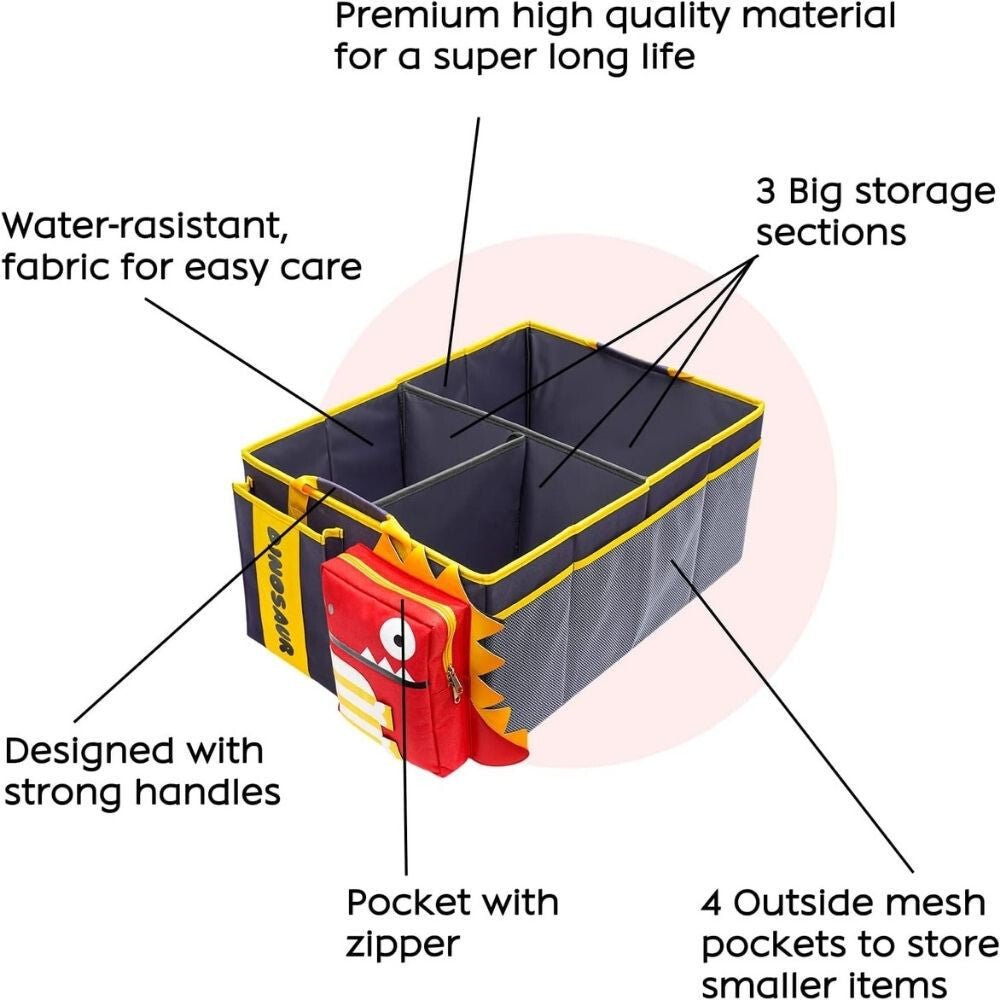 Premium high quality material for a super long life

Water-rasistant, fabric for easy care

3 Big storage sections

DINOSAUR

Designed with strong handles

Pocket with zipper

4 Outside mesh pockets to store smaller items